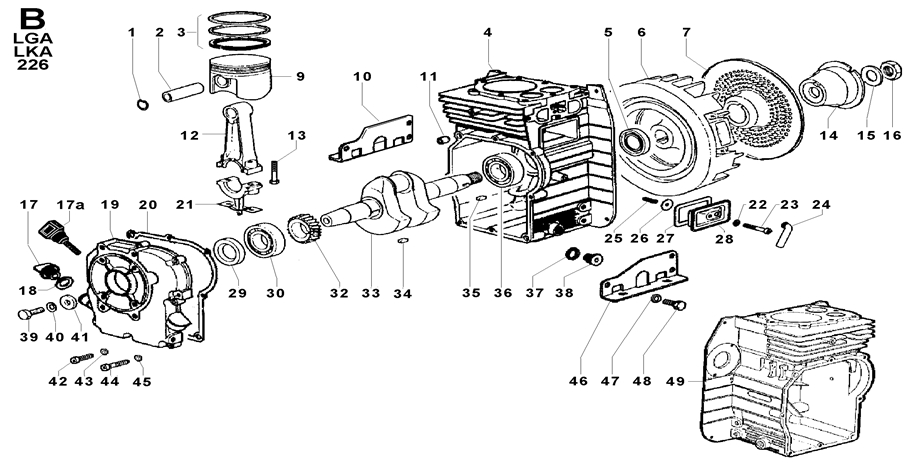 B
LGA
LKA
226

1 2 3 4 5 6 7
9
10 11
12 13
14 15 16
17 17a 19 20 21
22 23 24
25 26 27 28
18
29 30 32 33 34 35 36 37 38
39 40 41
42 43 44 45
46 47 48 49